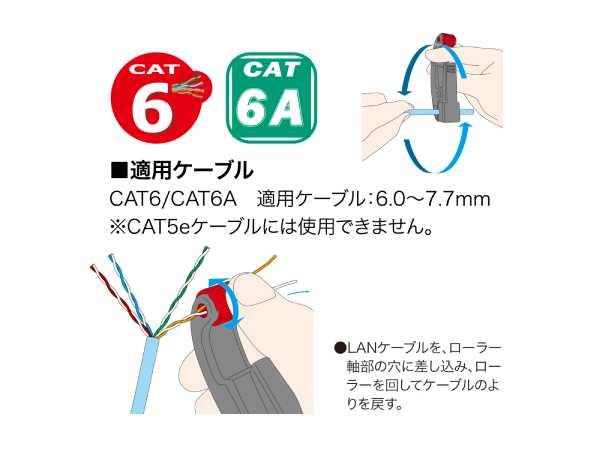 CAT
6

CAT
6A

■適用ケーブル
CAT6/CAT6A　適用ケーブル：6.0～7.7mm
※CAT5eケーブルには使用できません。

●LANケーブルを、ローラー軸部の穴に差し込み、ローラーを回してケーブルのよりを戻す。